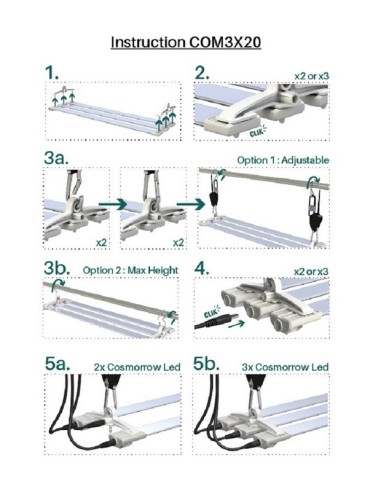 Instruction COM3X20

1.

2.
x2 or x3
CLIK

3a.
Option 1 : Adjustable
x2
x2

3b.
Option 2 : Max Height

4.
x2 or x3
CLIK

5a.
2x Cosmorrow Led

5b.
3x Cosmorrow Led